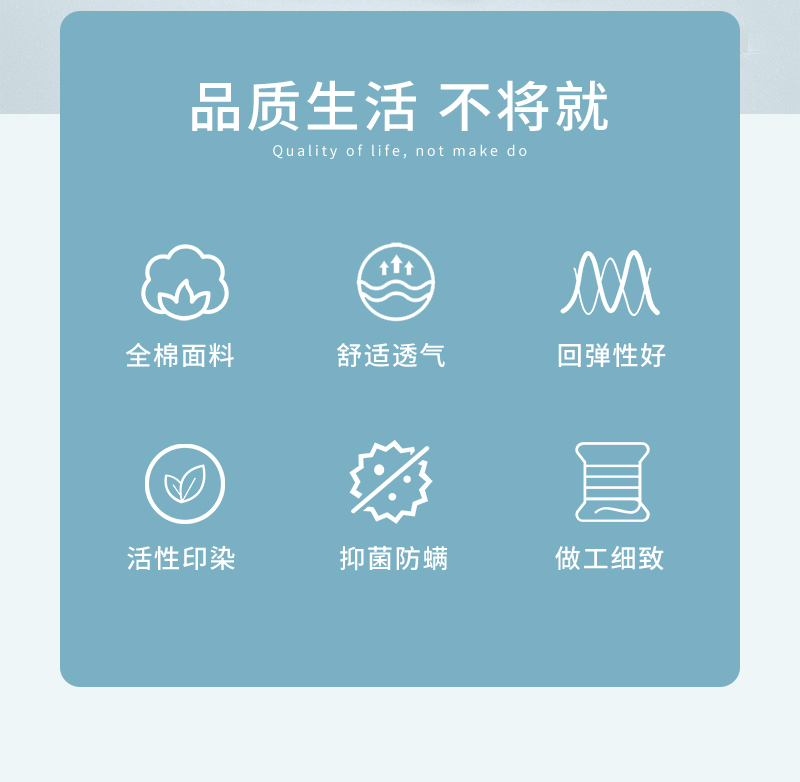 品质生活 不将就
Quality of life, not make do

全棉面料

舒适透气

回弹性好

活性印染

抑菌防螨

做工细致