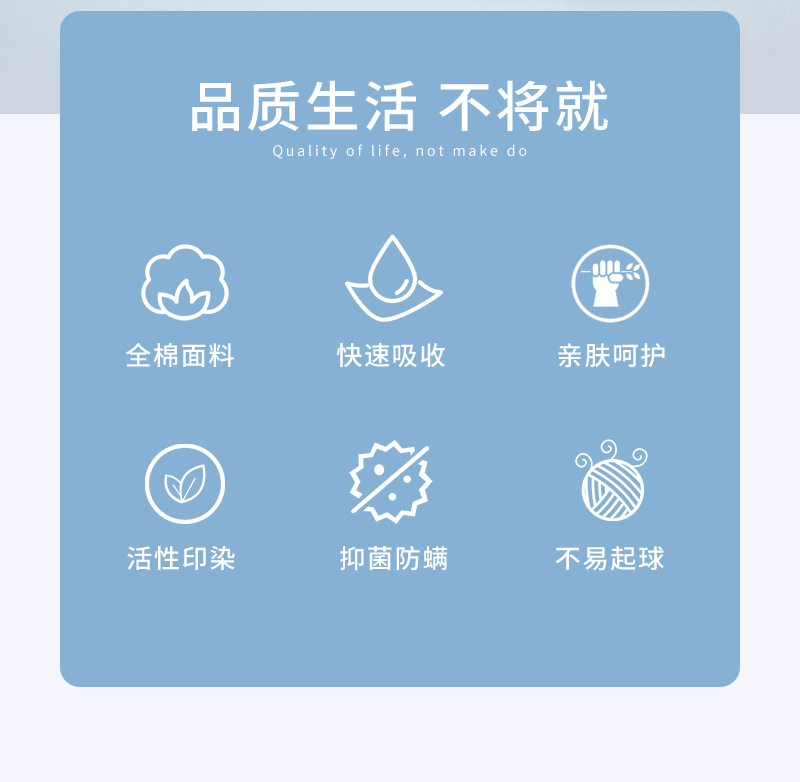 品质生活 不将就
Quality of life, not make do

全棉面料

快速吸收

亲肤呵护

活性印染

抑菌防螨

不易起球